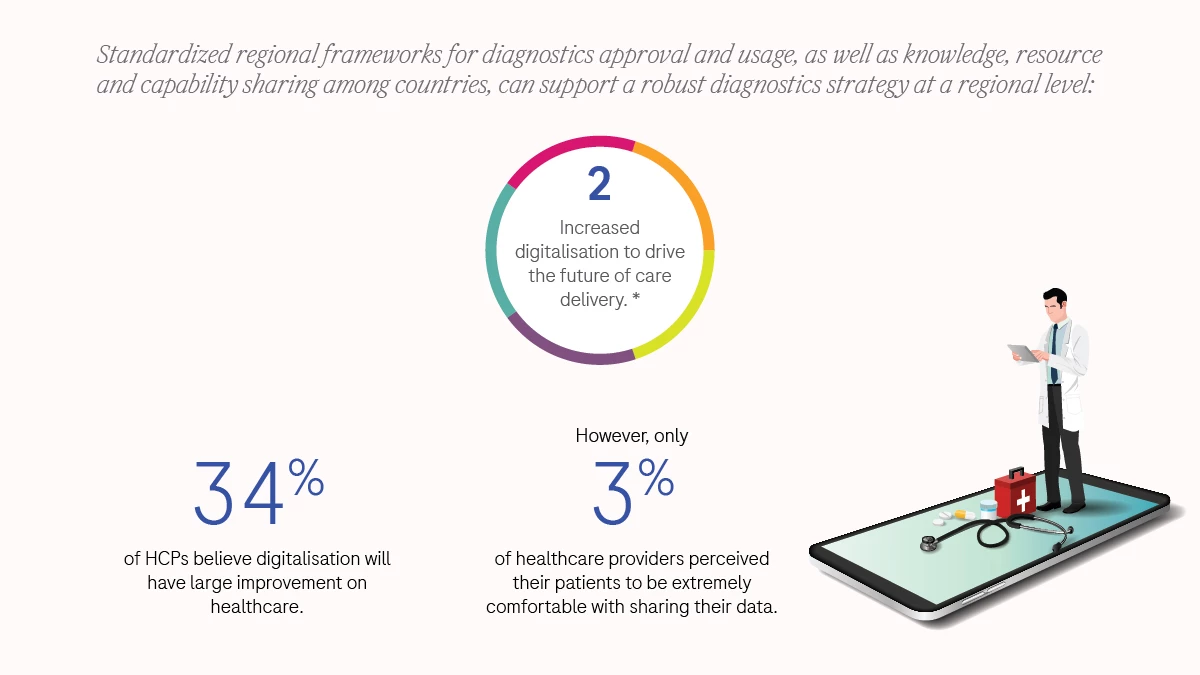 Standardized regional frameworks for diagnostics approval and usage, as well as knowledge, resource and capability sharing among countries, can support a robust diagnostics strategy at a regional level:

2

Increased digitalisation to drive the future of care delivery. *

34%

of HCPs believe digitalisation will have large improvement on healthcare.

However, only

3%

of healthcare providers perceived their patients to be extremely comfortable with sharing their data.