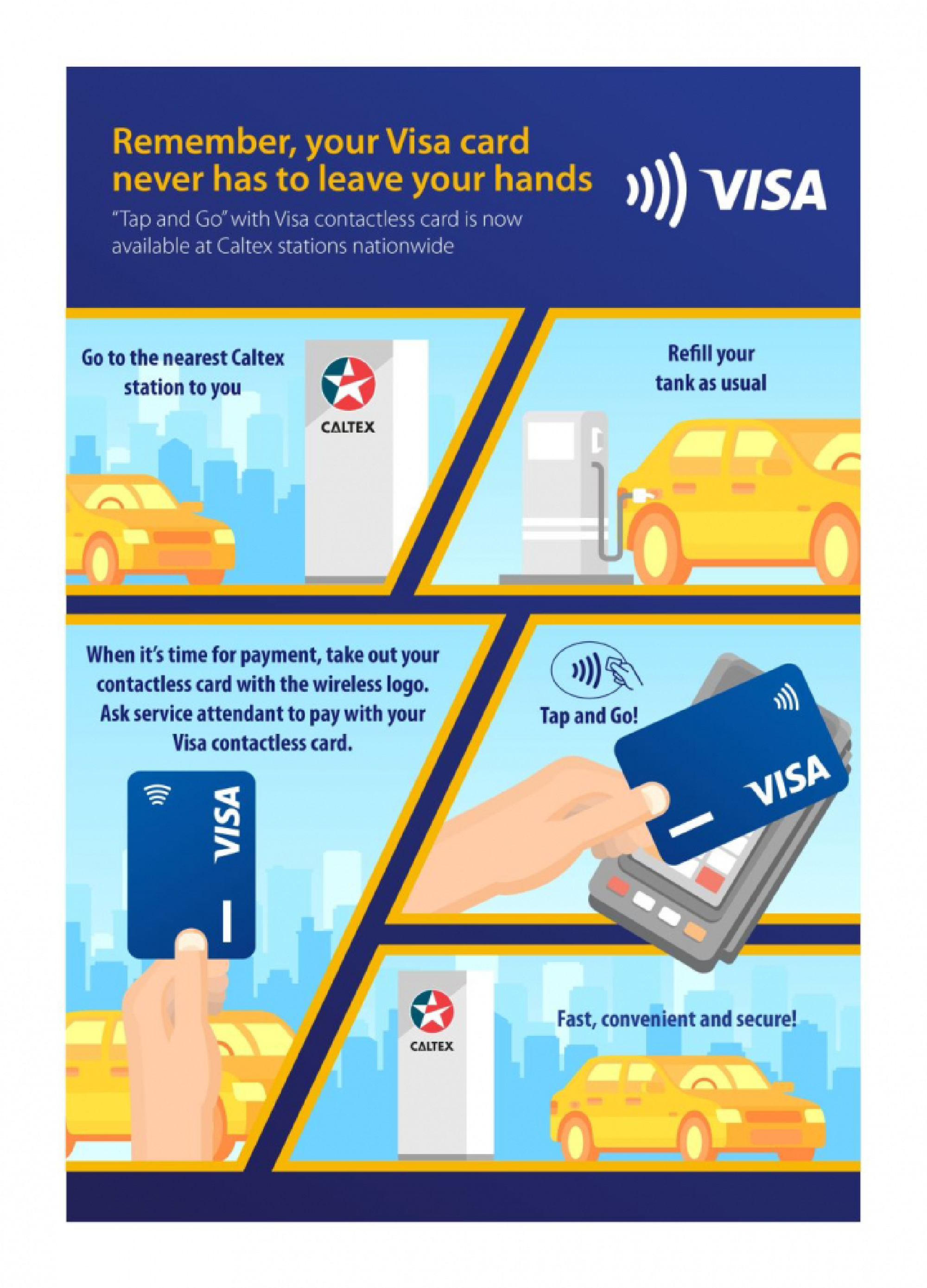 Remember, your Visa card never has to leave your hands

"Tap and Go" with Visa contactless card is now available at Caltex stations nationwide

VISA

Go to the nearest Caltex station to you

CALTEX

Refill your tank as usual

When it's time for payment, take out your contactless card with the wireless logo. Ask service attendant to pay with your Visa contactless card.

VISA

Tap and Go!

VISA

CALTEX

Fast, convenient and secure!